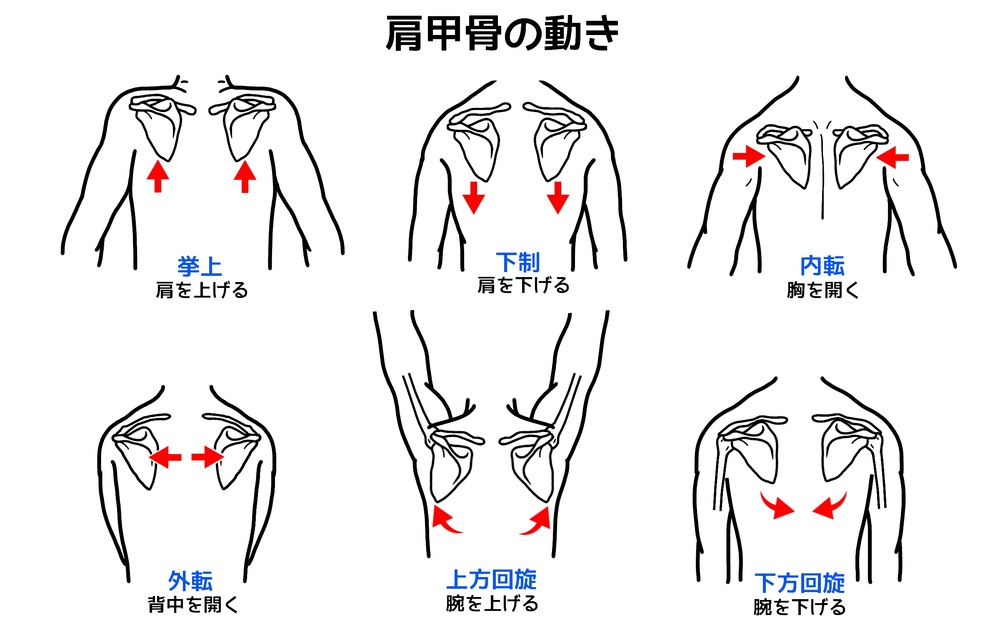 肩甲骨の動き

挙上
肩を上げる

下制
肩を下げる

内転
胸を開く

外転
背中を開く

上方回旋
腕を上げる

下方回旋
腕を下げる